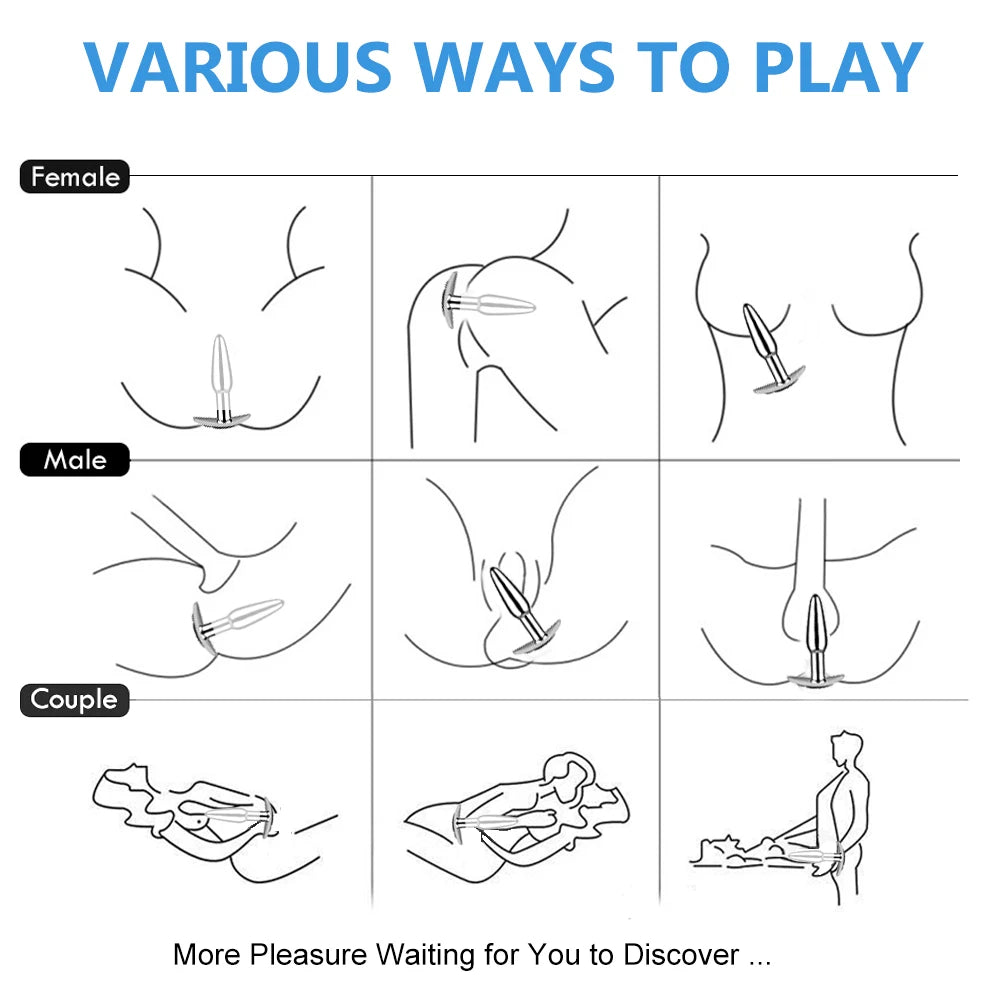 VARIOUS WAYS TO PLAY

Female

Male

Couple

More Pleasure Waiting for You to Discover ...