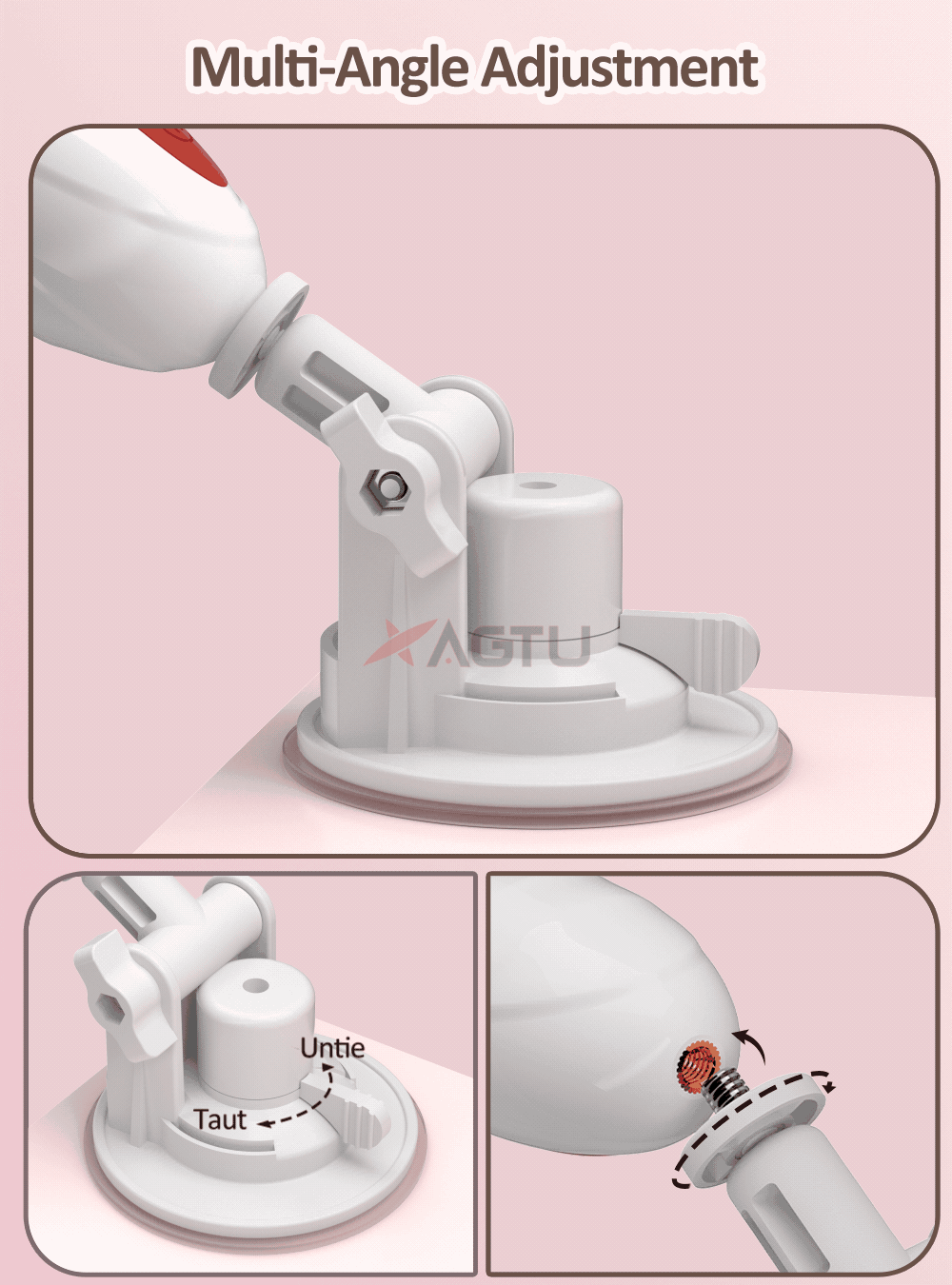 Multi-Angle Adjustment

XAGTU

Untie

Taut